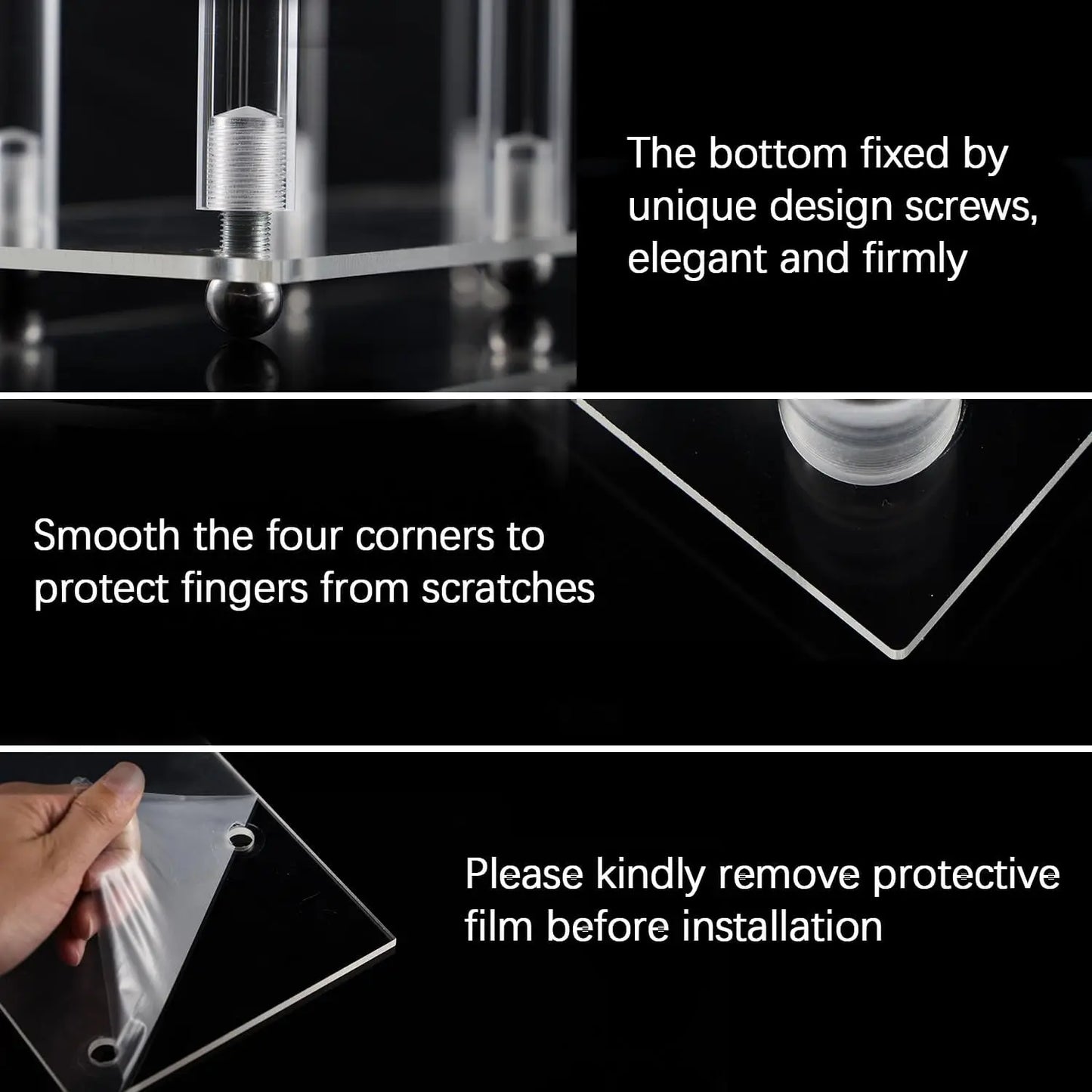 The bottom fixed by unique design screws, elegant and firmly

Smooth the four corners to protect fingers from scratches

Please kindly remove protective film before installation