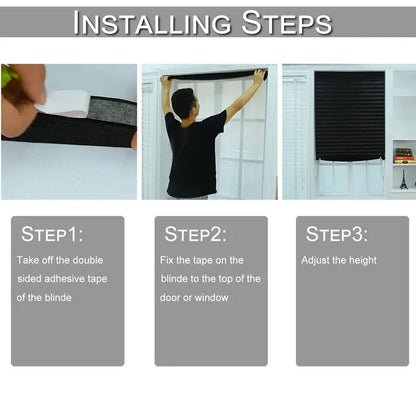 INSTALLING STEPS

STEP1:
Take off the double sided adhesive tape of the blinde

STEP2:
Fix the tape on the blinde to the top of the door or window

STEP3:
Adjust the height